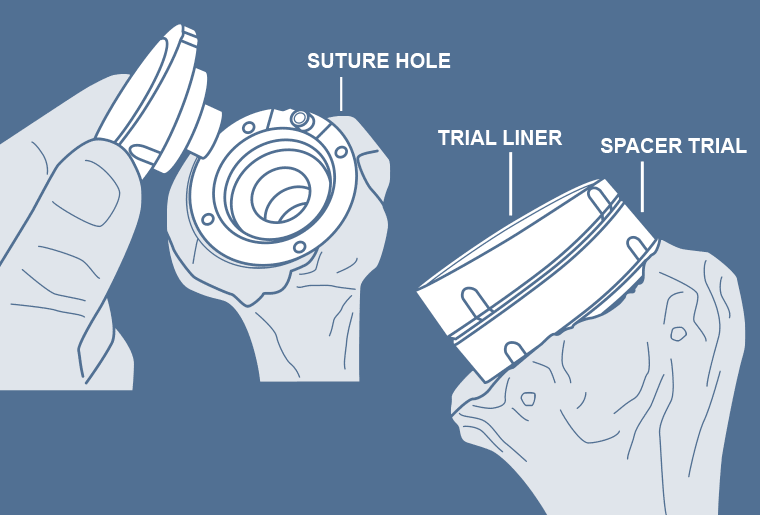 SUTURE HOLE

TRIAL LINER

SPACER TRIAL