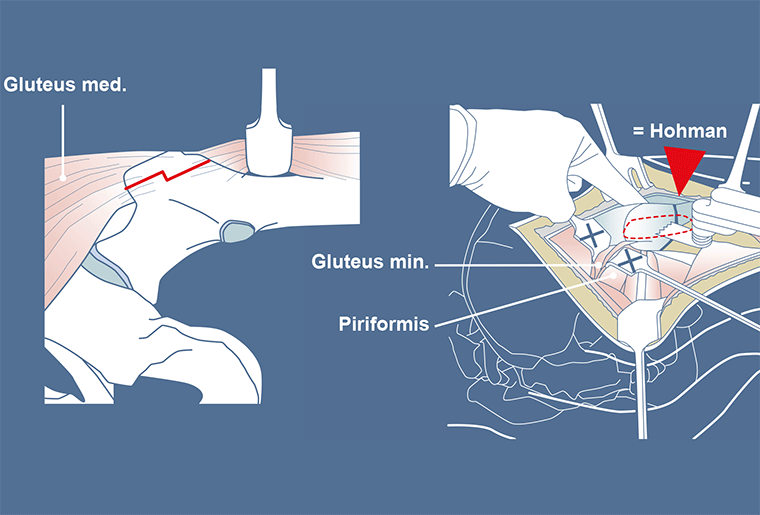 Gluteus med.

= Hohman

Gluteus min.

Piriformis